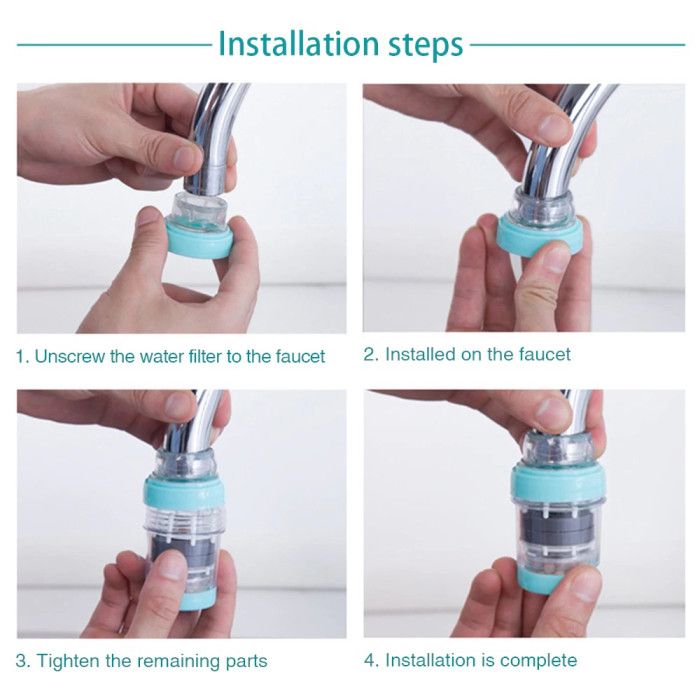 Installation steps

1. Unscrew the water filter to the faucet

2. Installed on the faucet

3. Tighten the remaining parts

4. Installation is complete